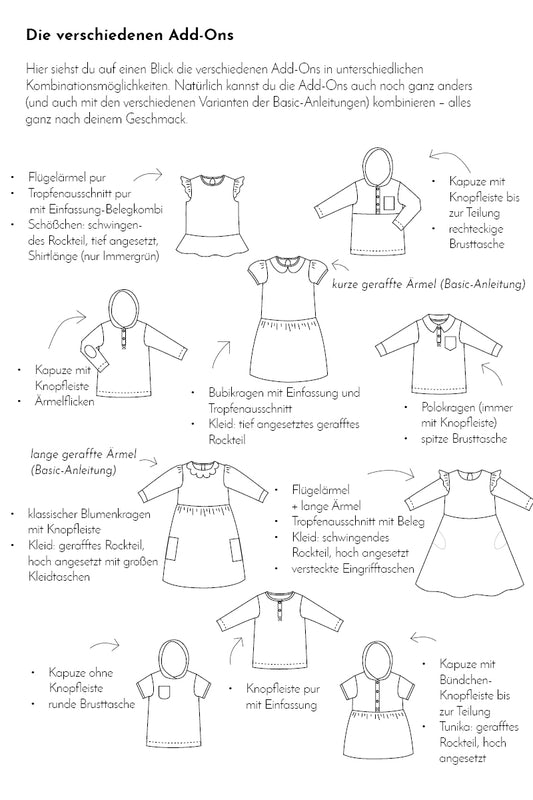 Die verschiedenen Add-Ons

Hier siehst du auf einen Blick die verschiedenen Add-Ons in unterschiedlichen Kombinationsmöglichkeiten. Natürlich kannst du die Add-Ons auch noch ganz anders (und auch mit den verschiedenen Varianten der Basic-Anleitungen) kombinieren – alles ganz nach deinem Geschmack.

• Flügelärmel pur
• Tropfenausschnitt pur mit Einfassung-Belegkombi
• Schößchen: schwingendes Rockteil, tief angesetzt, Shirtlänge (nur Immergrün)

• Kapuze mit Knopfleiste bis zur Teilung
• rechteckige Brusttasche

kurze geraffte Ärmel (Basic-Anleitung)

• Kapuze mit Knopfleiste
• Ärmelflicken

• Bubikragen mit Einfassung und Tropfenausschnitt
• Kleid: tief angesetztes gerafftes Rockteil

• Polokragen (immer mit Knopfleiste)
• spitze Brusttasche

lange geraffte Ärmel (Basic-Anleitung)

• klassischer Blumenkragen mit Knopfleiste
• Kleid: gerafftes Rockteil, hoch angesetzt mit großen Kleidtaschen

• Flügelärmel + lange Ärmel
• Tropfenausschnitt mit Beleg
• Kleid: schwingendes Rockteil, hoch angesetzt
• versteckte Eingrifftaschen

• Kapuze ohne Knopfleiste
• runde Brusttasche

• Knopfleiste pur mit Einfassung

• Kapuze mit Bündchen-Knopfleiste bis zur Teilung
• Tunika: gerafftes Rockteil, hoch angesetzt